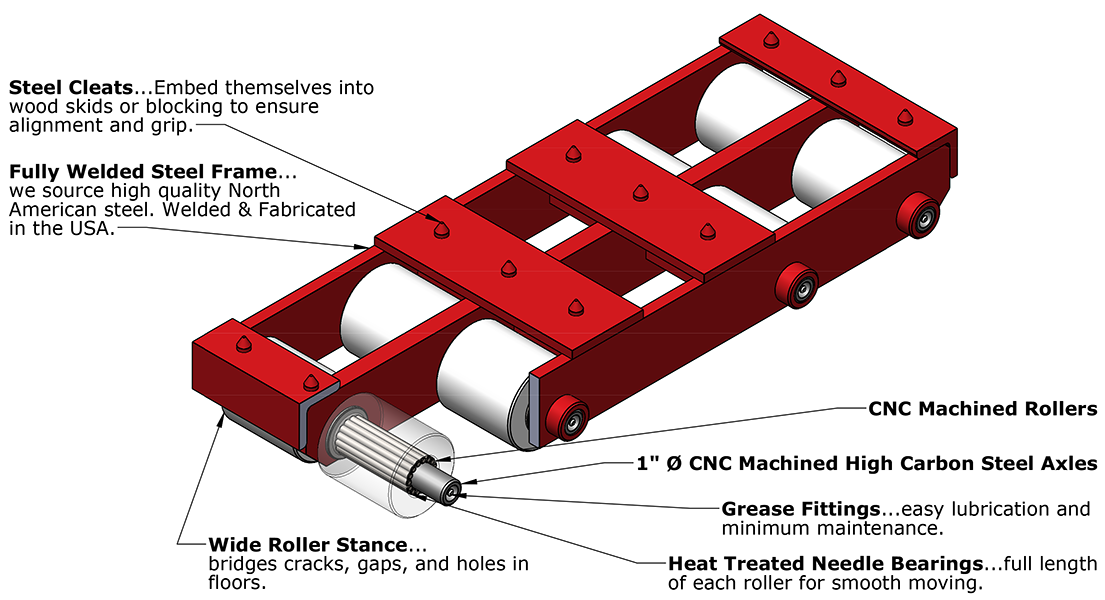 **Steel Cleats**...Embed themselves into wood skids or blocking to ensure alignment and grip.

**Fully Welded Steel Frame**... we source high quality North American steel. Welded & Fabricated in the USA.

**CNC Machined Rollers**

**1" Ø CNC Machined High Carbon Steel Axles**

**Grease Fittings**...easy lubrication and minimum maintenance.

**Wide Roller Stance**... bridges cracks, gaps, and holes in floors.

**Heat Treated Needle Bearings**...full length of each roller for smooth moving.